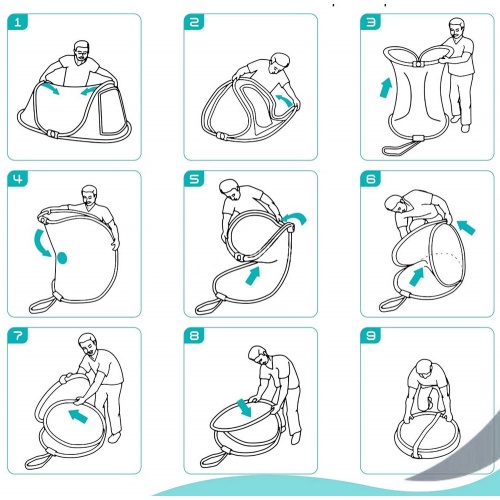 1

2

3

4

5

6

7

8

9